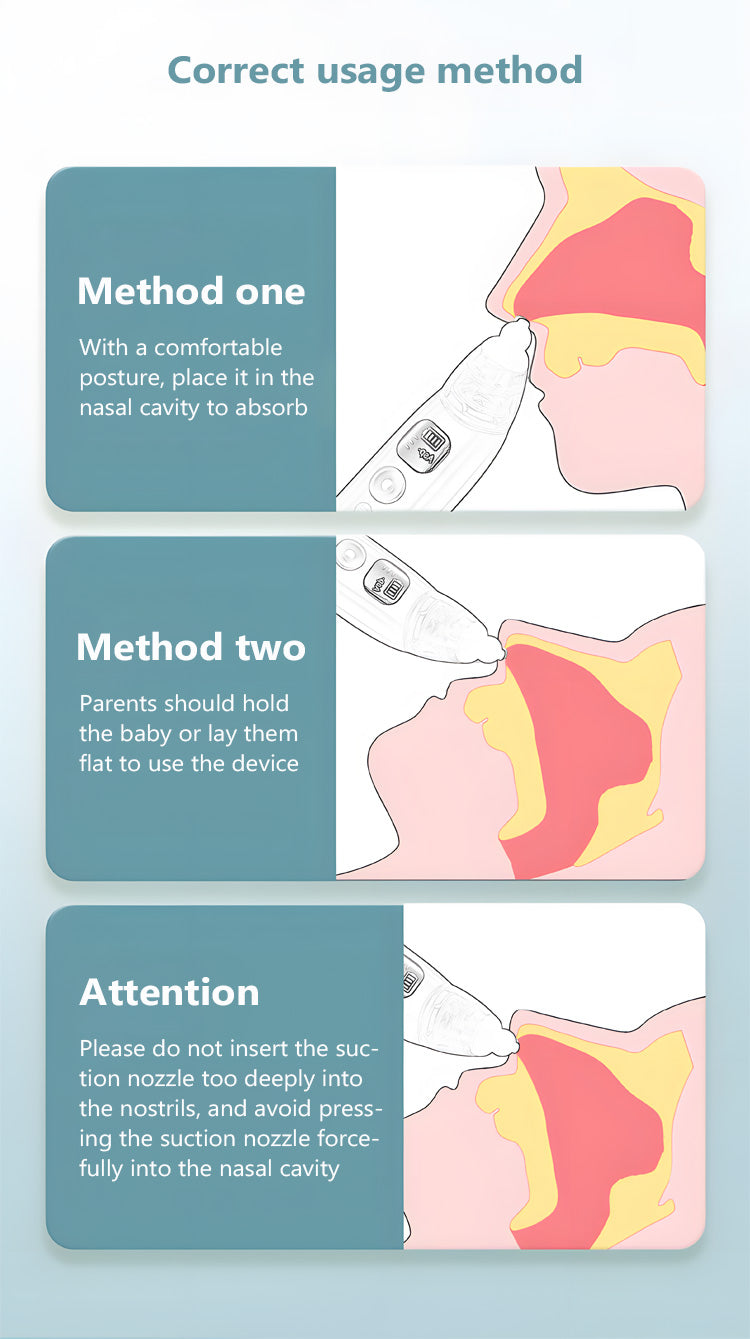 Correct usage method

Method one

With a comfortable posture, place it in the nasal cavity to absorb

Method two

Parents should hold the baby or lay them flat to use the device

Attention

Please do not insert the suction nozzle too deeply into the nostrils, and avoid pressing the suction nozzle forcefully into the nasal cavity