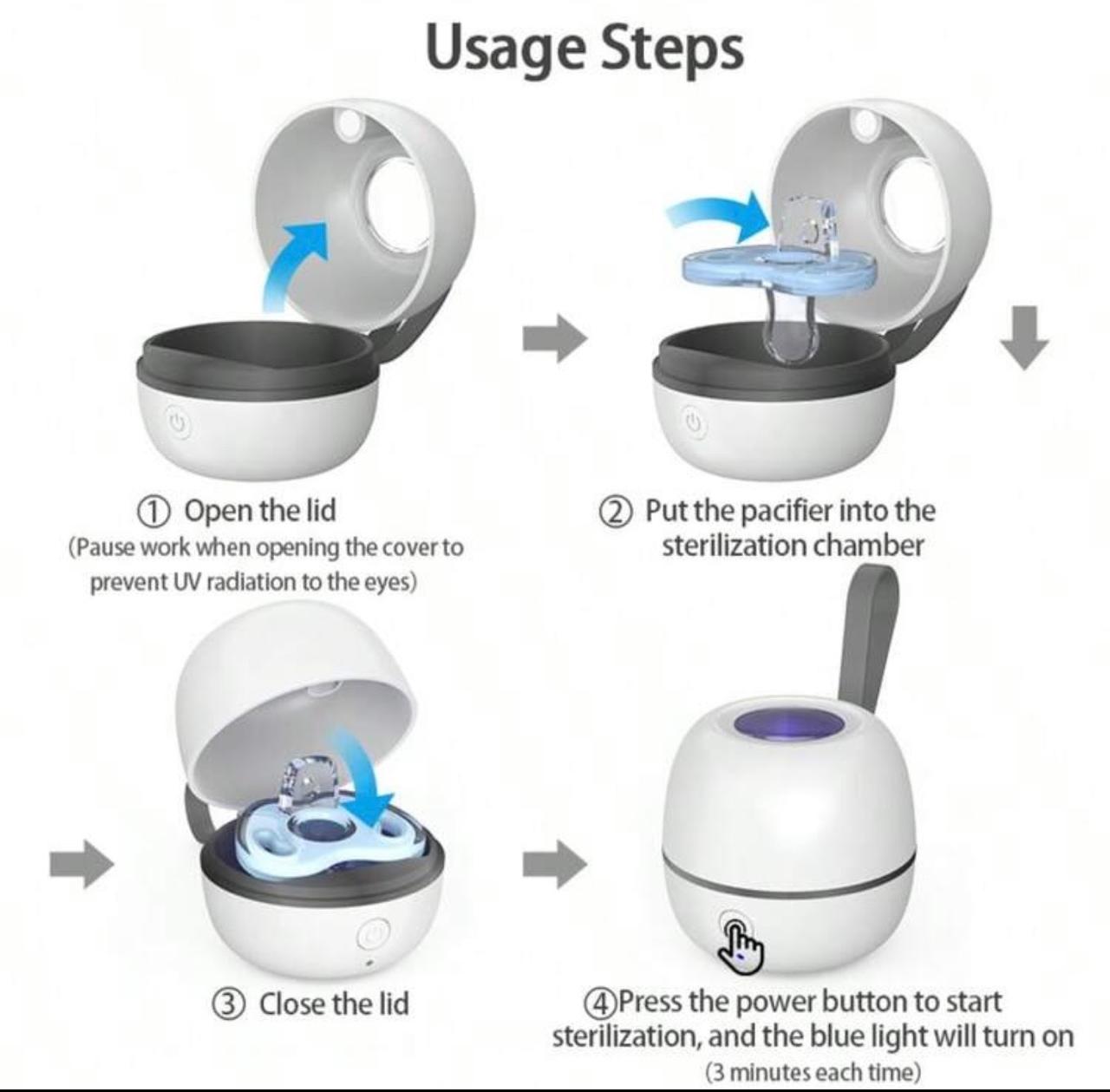 Usage Steps

① Open the lid
(Pause work when opening the cover to prevent UV radiation to the eyes)

② Put the pacifier into the sterilization chamber

③ Close the lid

④Press the power button to start sterilization, and the blue light will turn on
(3 minutes each time)